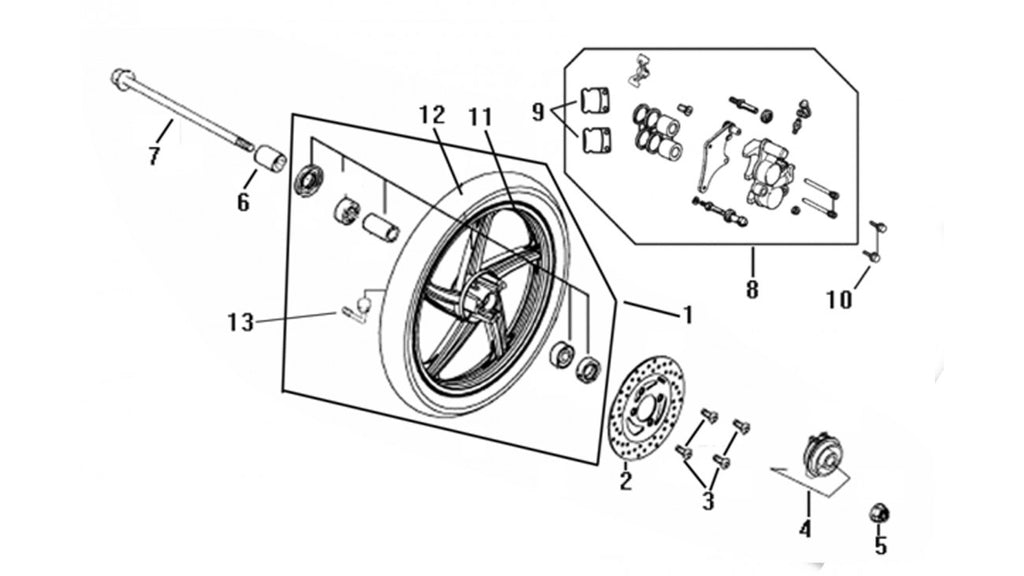 7
6
12
11
9
8
10
13
1
2
3
4
5